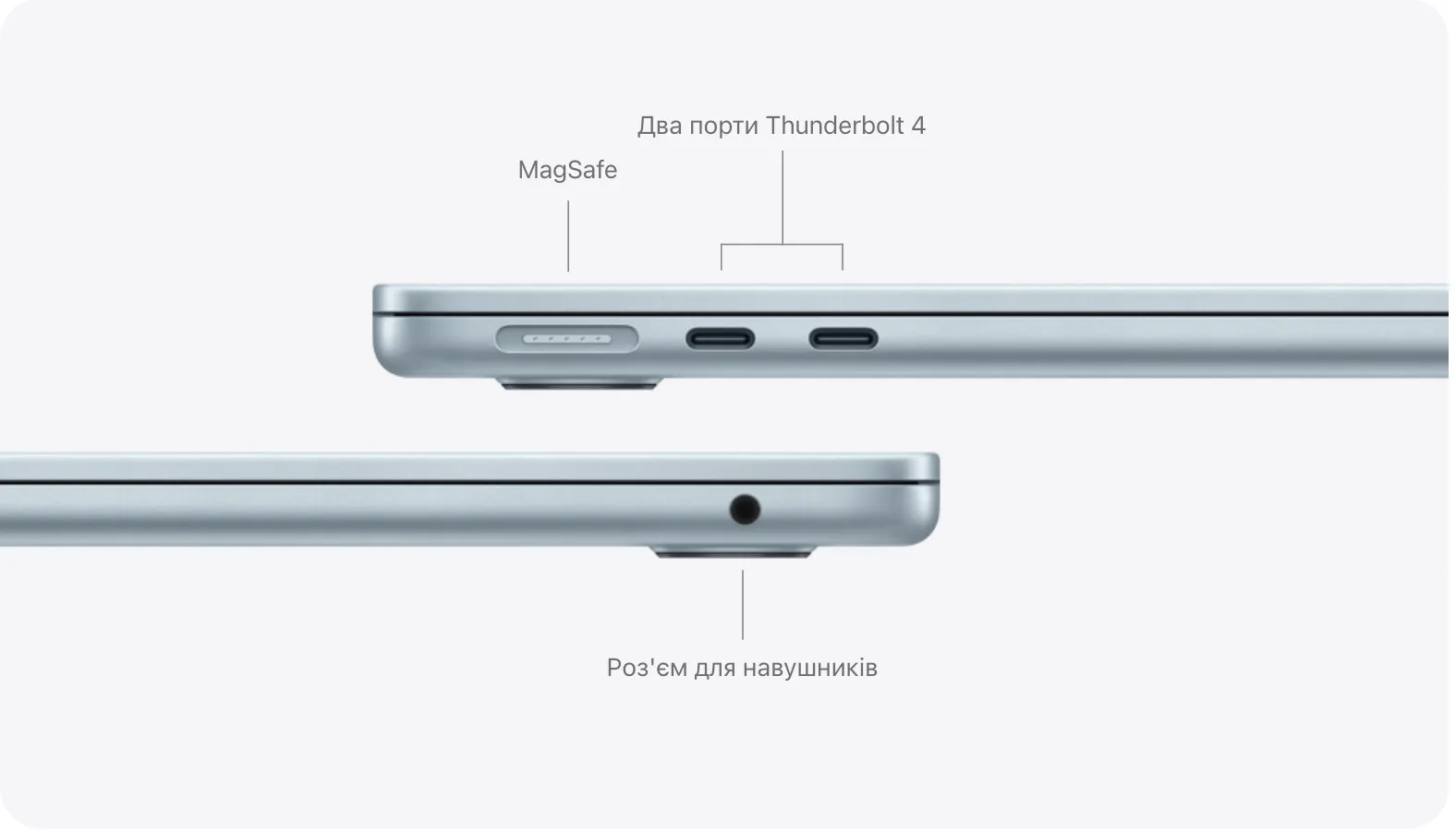 Два порти Thunderbolt 4

MagSafe

Роз'єм для навушників